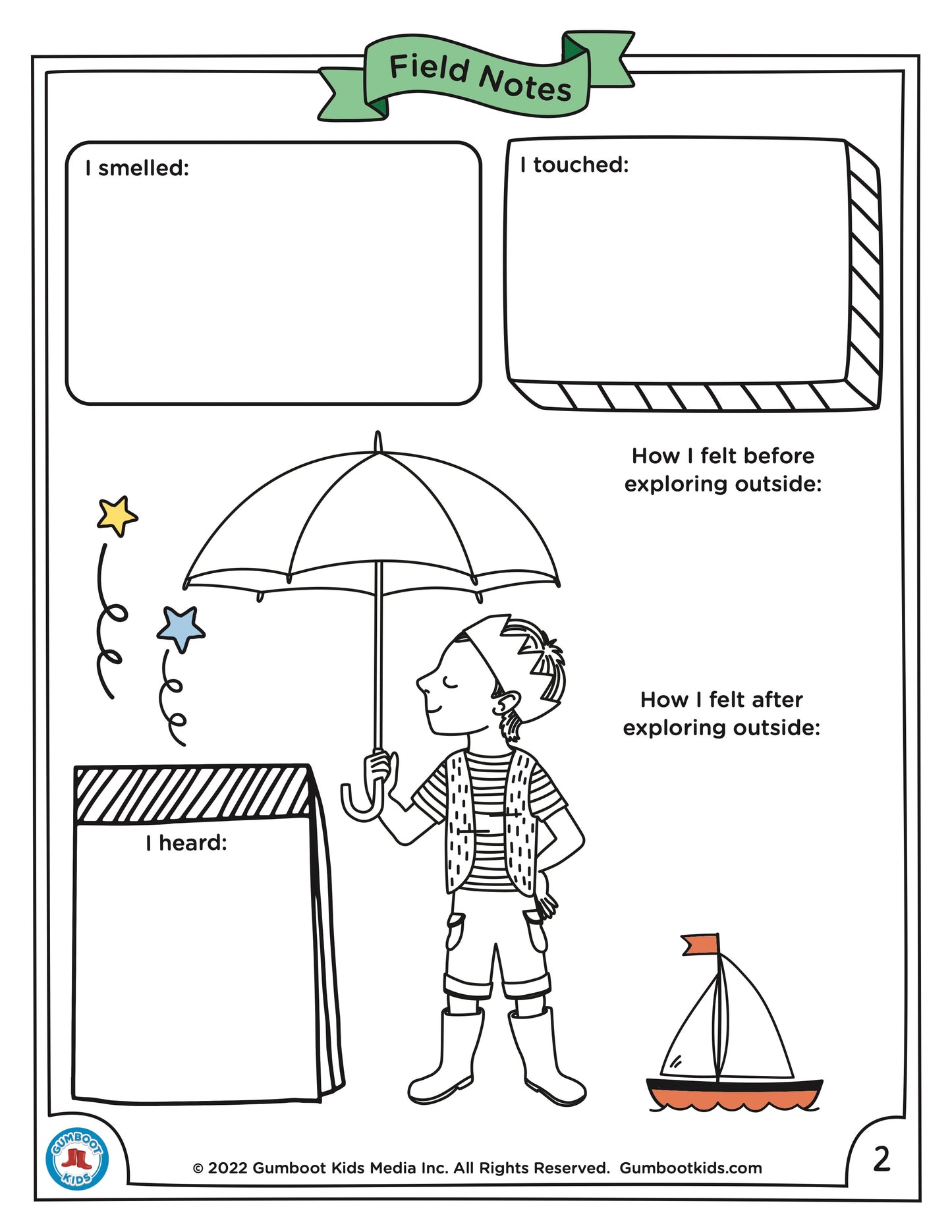 Field Notes

I smelled:

I touched:

How I felt before exploring outside:

How I felt after exploring outside:

I heard:

GUMBOOT KIDS

© 2022 Gumboot Kids Media Inc. All Rights Reserved. Gumbootkids.com

2